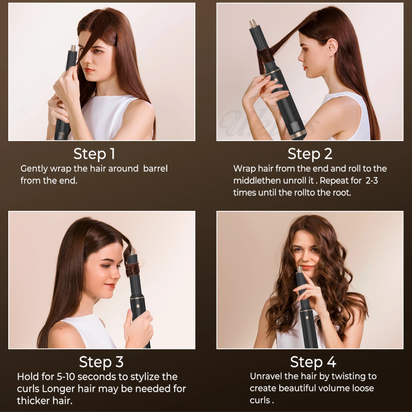 Step 1
Gently wrap the hair around barrel from the end.

Step 2
Wrap hair from the end and roll to the middlethen unroll it . Repeat for 2-3 times until the rollto the root.

Step 3
Hold for 5-10 seconds to stylize the curls Longer hair may be needed for thicker hair.

Step 4
Unravel the hair by twisting to create beautiful volume loose curls .